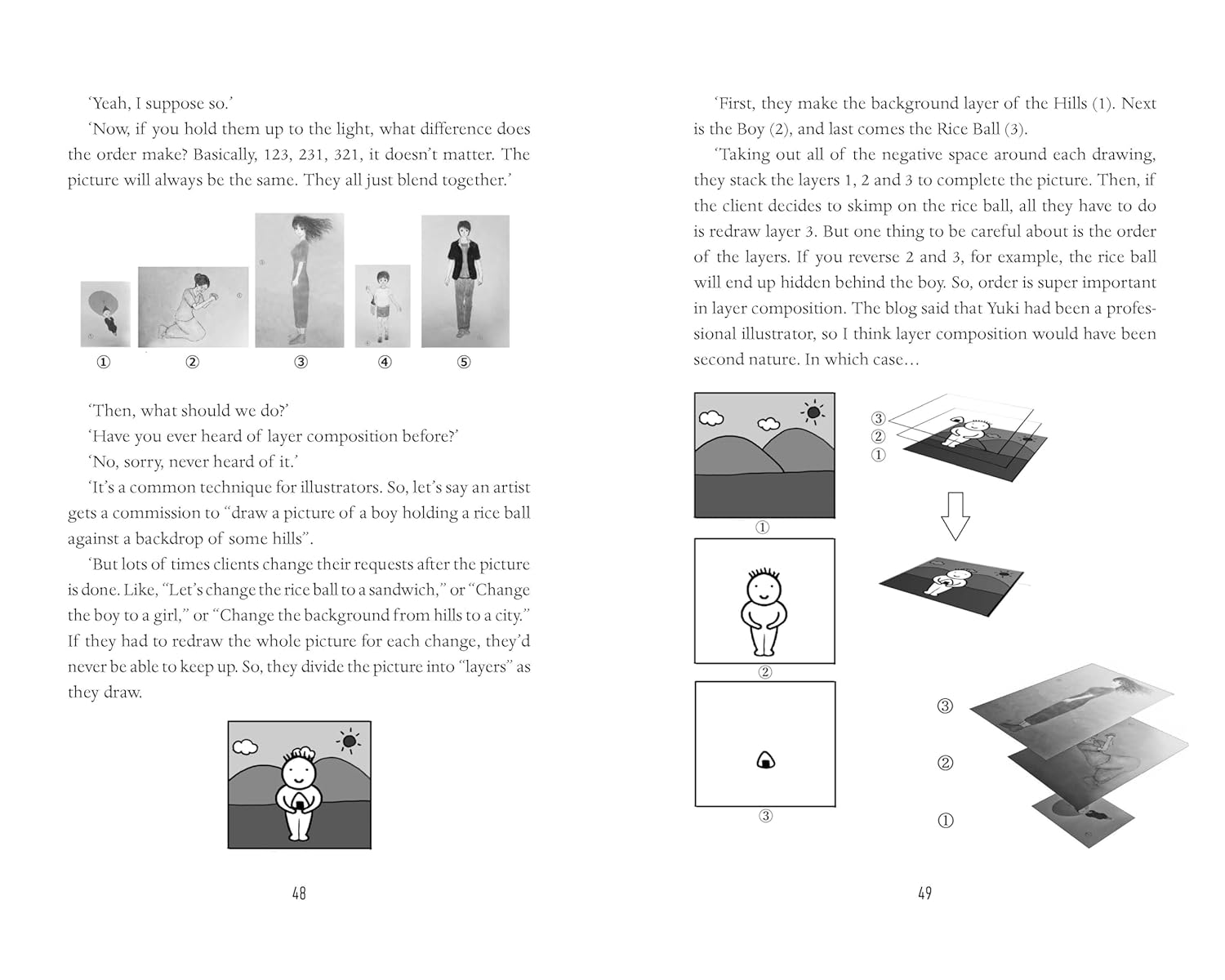 'Yeah, I suppose so.'

'Now, if you hold them up to the light, what difference does the order make? Basically, 123, 231, 321, it doesn't matter. The picture will always be the same. They all just blend together.'

①　②　③　④　⑤

'Then, what should we do?'

'Have you ever heard of layer composition before?'

'No, sorry, never heard of it.'

'It's a common technique for illustrators. So, let's say an artist gets a commission to "draw a picture of a boy holding a rice ball against a backdrop of some hills".

'But lots of times clients change their requests after the picture is done. Like, "Let's change the rice ball to a sandwich," or "Change the boy to a girl," or "Change the background from hills to a city." If they had to redraw the whole picture for each change, they'd never be able to keep up. So, they divide the picture into "layers" as they draw.

48

'First, they make the background layer of the Hills (1). Next is the Boy (2), and last comes the Rice Ball (3).

'Taking out all of the negative space around each drawing, they stack the layers 1, 2 and 3 to complete the picture. Then, if the client decides to skimp on the rice ball, all they have to do is redraw layer 3. But one thing to be careful about is the order of the layers. If you reverse 2 and 3, for example, the rice ball will end up hidden behind the boy. So, order is super important in layer composition. The blog said that Yuki had been a professional illustrator, so I think layer composition would have been second nature. In which case...

①
②
③

③
②
①

③
②
①

49